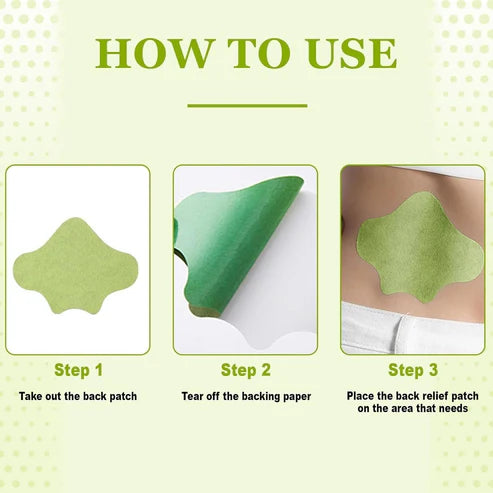 HOW TO USE

Step 1

Take out the back patch

Step 2

Tear off the backing paper

Step 3

Place the back relief patch on the area that needs