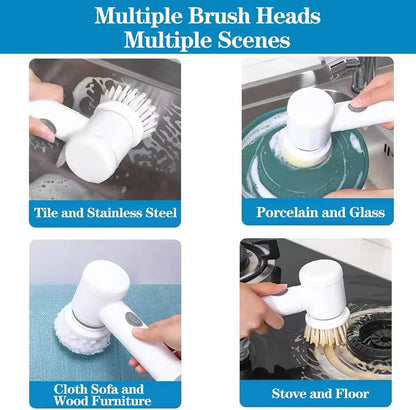 Multiple Brush Heads
Multiple Scenes

Tile and Stainless Steel

Porcelain and Glass

Cloth Sofa and Wood Furniture

Stove and Floor