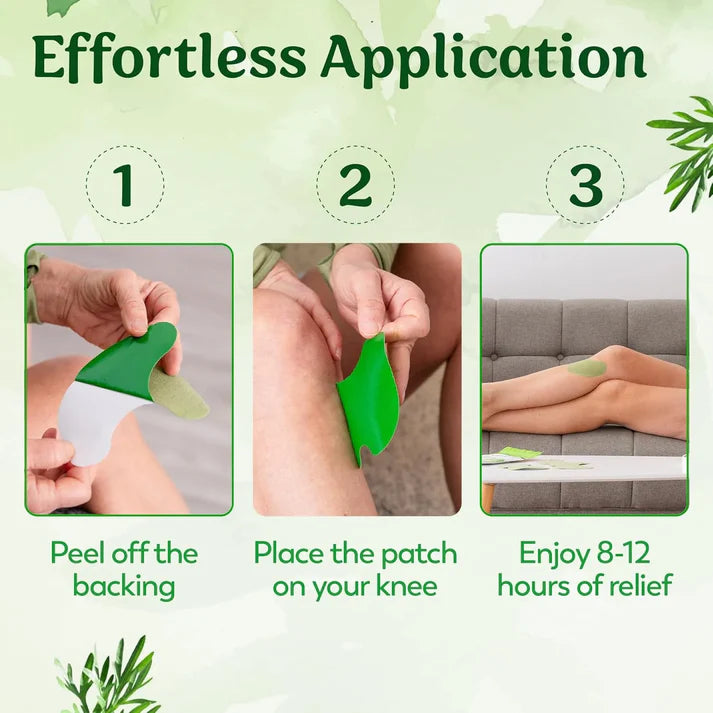 Effortless Application

1

Peel off the backing

2

Place the patch on your knee

3

Enjoy 8-12 hours of relief