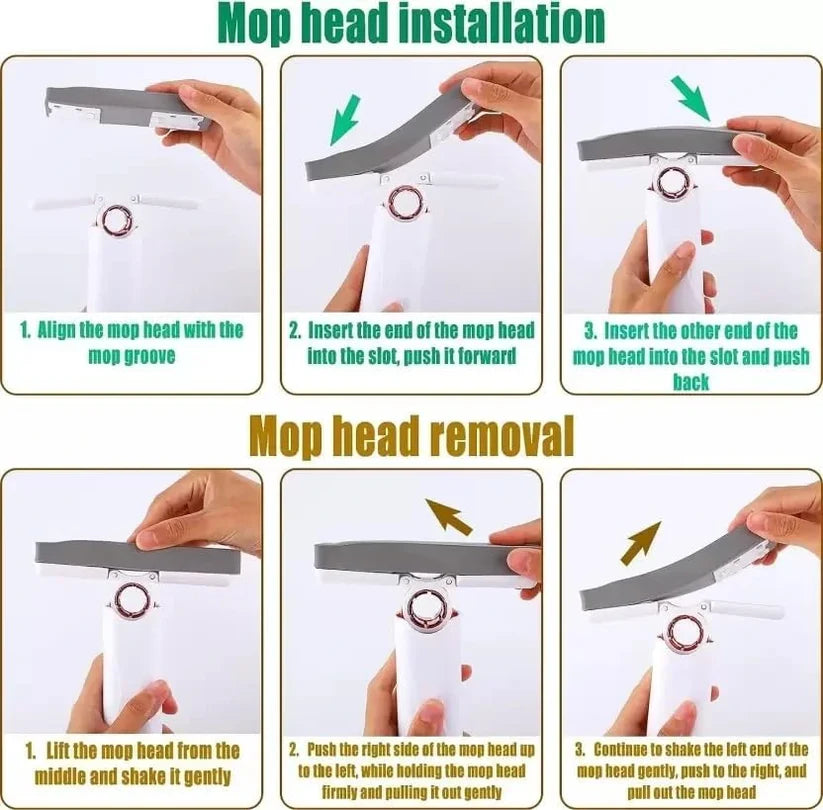 Mop head installation

1. Align the mop head with the mop groove

2. Insert the end of the mop head into the slot, push it forward

3. Insert the other end of the mop head into the slot and push back

Mop head removal

1. Lift the mop head from the middle and shake it gently

2. Push the right side of the mop head up to the left, while holding the mop head firmly and pulling it out gently

3. Continue to shake the left end of the mop head gently, push to the right, and pull out the mop head